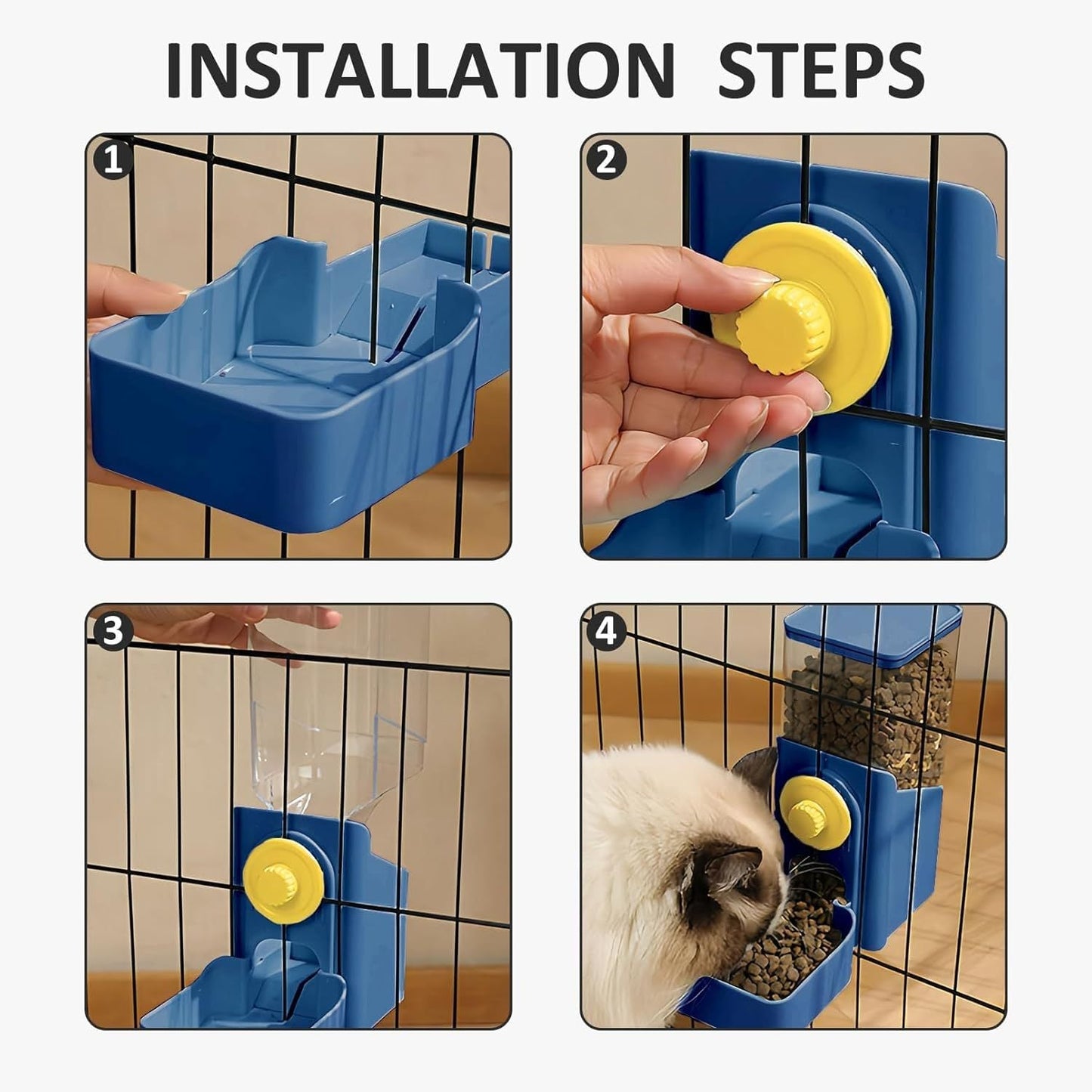 INSTALLATION STEPS

1

2

3

4